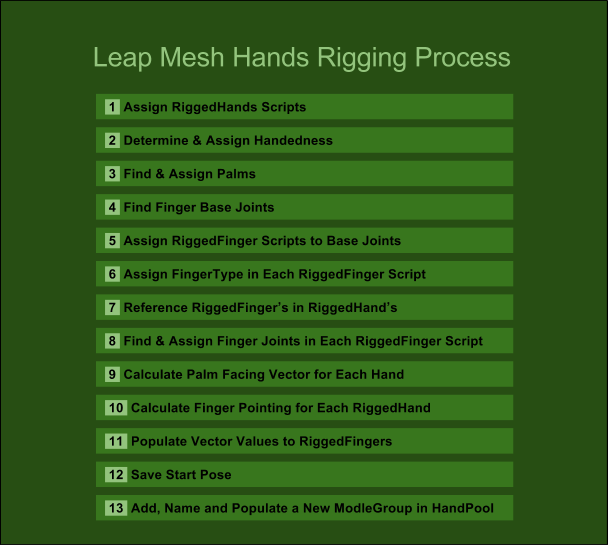 Leap Mesh Hands Rigging Process

1 Assign RiggedHands Scripts

2 Determine & Assign Handedness

3 Find & Assign Palms

4 Find Finger Base Joints

5 Assign RiggedFinger Scripts to Base Joints

6 Assign FingerType in Each RiggedFinger Script

7 Reference RiggedFinger's in RiggedHand's

8 Find & Assign Finger Joints in Each RiggedFinger Script

9 Calculate Palm Facing Vector for Each Hand

10 Calculate Finger Pointing for Each RiggedHand

11 Populate Vector Values to RiggedFingers

12 Save Start Pose

13 Add, Name and Populate a New ModleGroup in HandPool