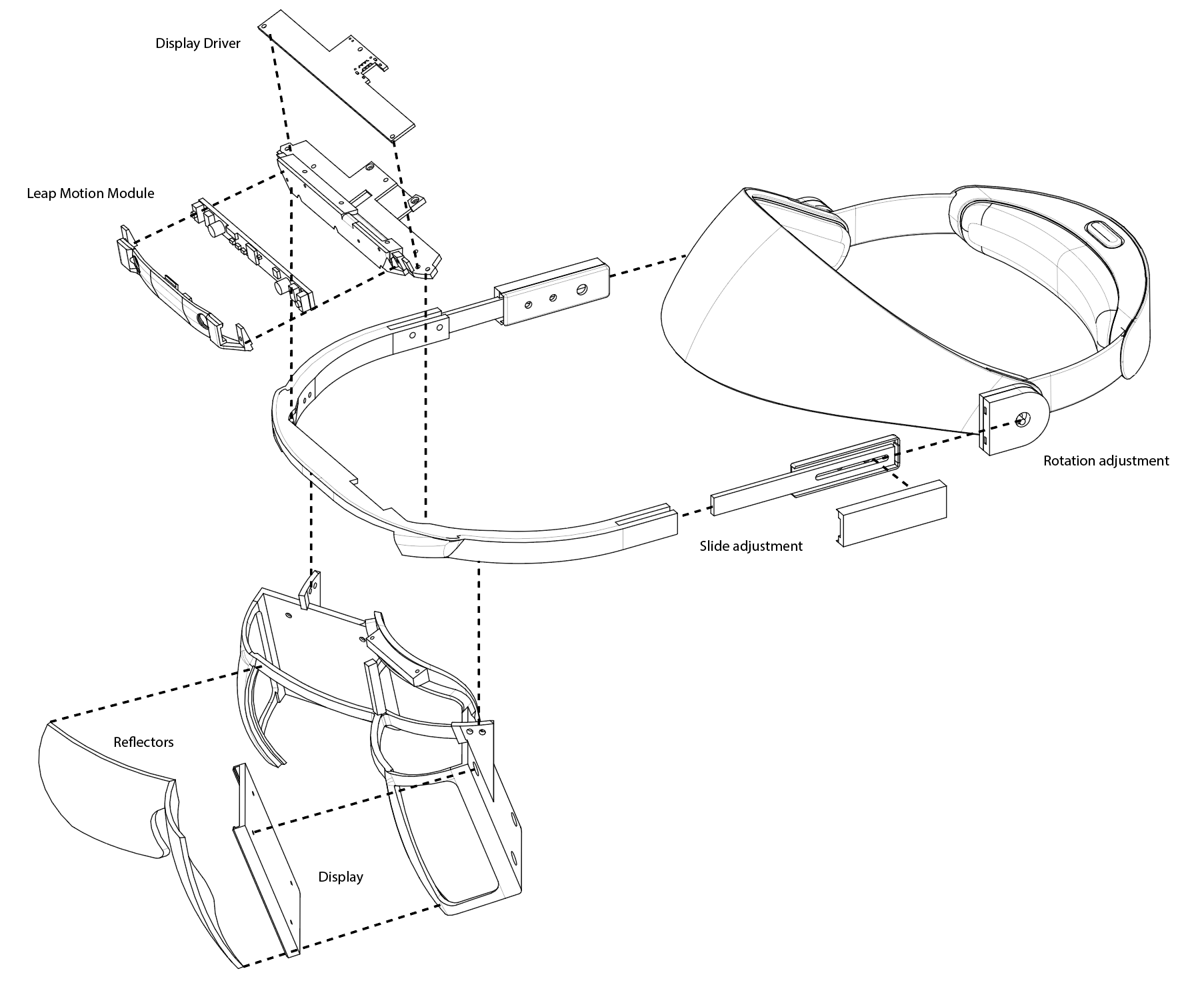 Display Driver

Leap Motion Module

Rotation adjustment

Slide adjustment

Reflectors

Display