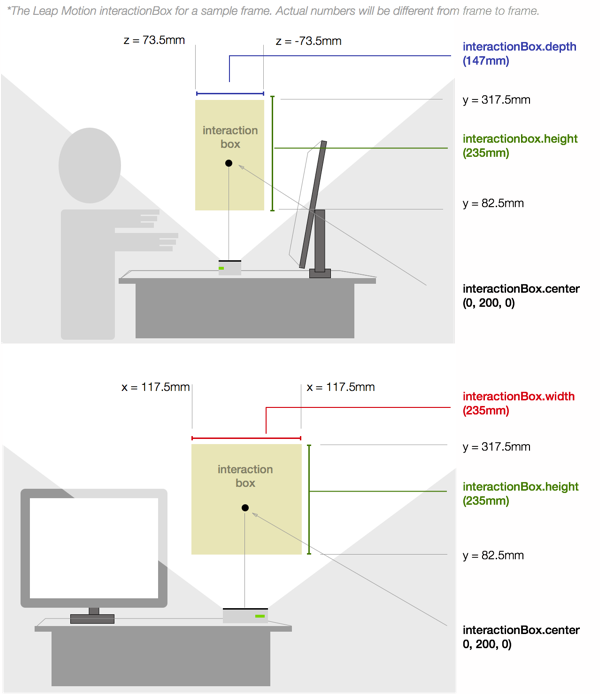 *The Leap Motion interactionBox for a sample frame. Actual numbers will be different from frame to frame.

z = 73.5mm

z = -73.5mm

interactionBox.depth
(147mm)

y = 317.5mm

interaction box

interactionbox.height
(235mm)

y = 82.5mm

interactionBox.center
(0, 200, 0)

x = 117.5mm

x = 117.5mm

interactionBox.width
(235mm)

y = 317.5mm

interaction box

interactionBox.height
(235mm)

y = 82.5mm

interactionBox.center
0, 200, 0)