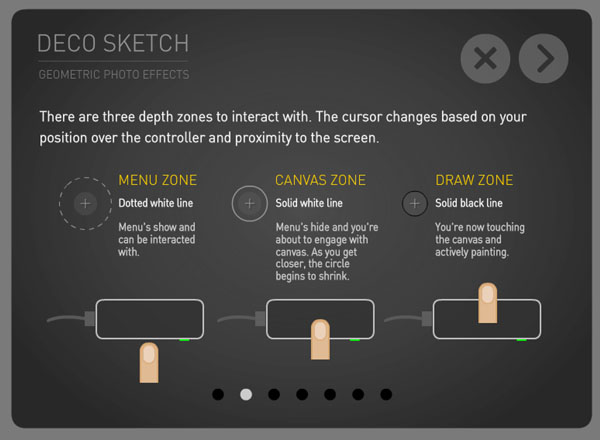 DECO SKETCH
GEOMETRIC PHOTO EFFECTS

There are three depth zones to interact with. The cursor changes based on your position over the controller and proximity to the screen.

MENU ZONE
Dotted white line
Menu's show and can be interacted with.

CANVAS ZONE
Solid white line
Menu's hide and you're about to engage with canvas. As you get closer, the circle begins to shrink.

DRAW ZONE
Solid black line
You're now touching the canvas and actively painting.