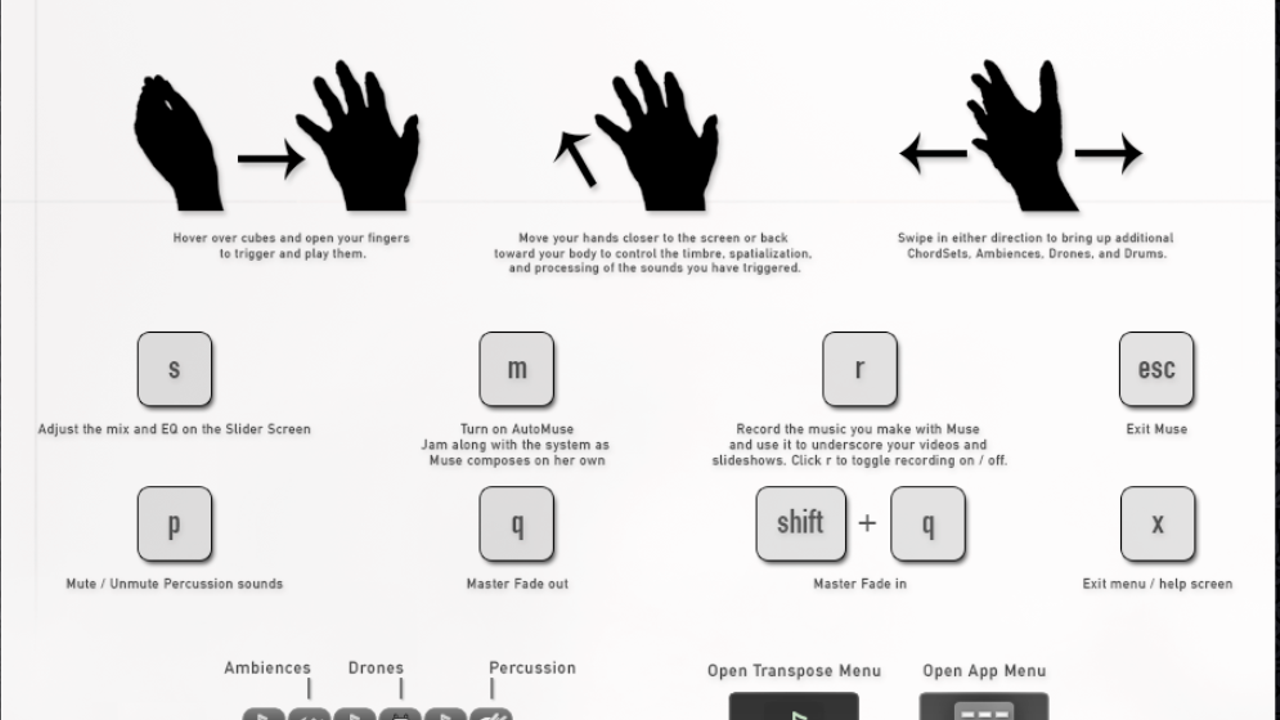 Hover over cubes and open your fingers to trigger and play them.

Move your hands closer to the screen or back toward your body to control the timbre, spatialization, and processing of the sounds you have triggered.

Swipe in either direction to bring up additional ChordSets, Ambiences, Drones, and Drums.

s

Adjust the mix and EQ on the Slider Screen

m

Turn on AutoMuse
Jam along with the system as Muse composes on her own

r

Record the music you make with Muse and use it to underscore your videos and slideshows. Click r to toggle recording on / off.

esc

Exit Muse

p

Mute / Unmute Percussion sounds

q

Master Fade out

shift + q

Master Fade in

x

Exit menu / help screen

Ambiences

Drones

Percussion

Open Transpose Menu

Open App Menu