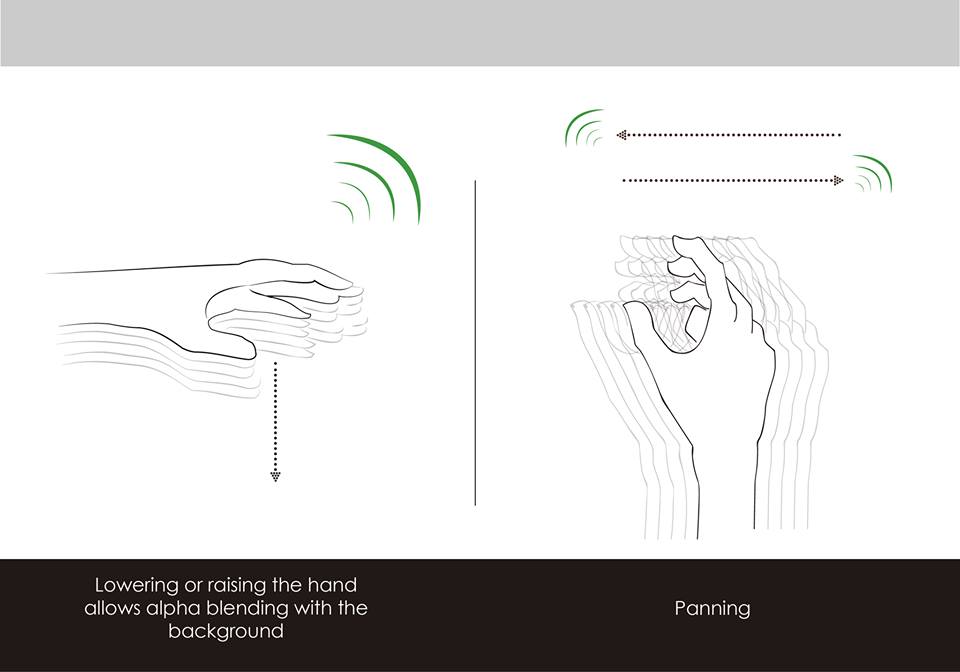 Lowering or raising the hand allows alpha blending with the background

Panning